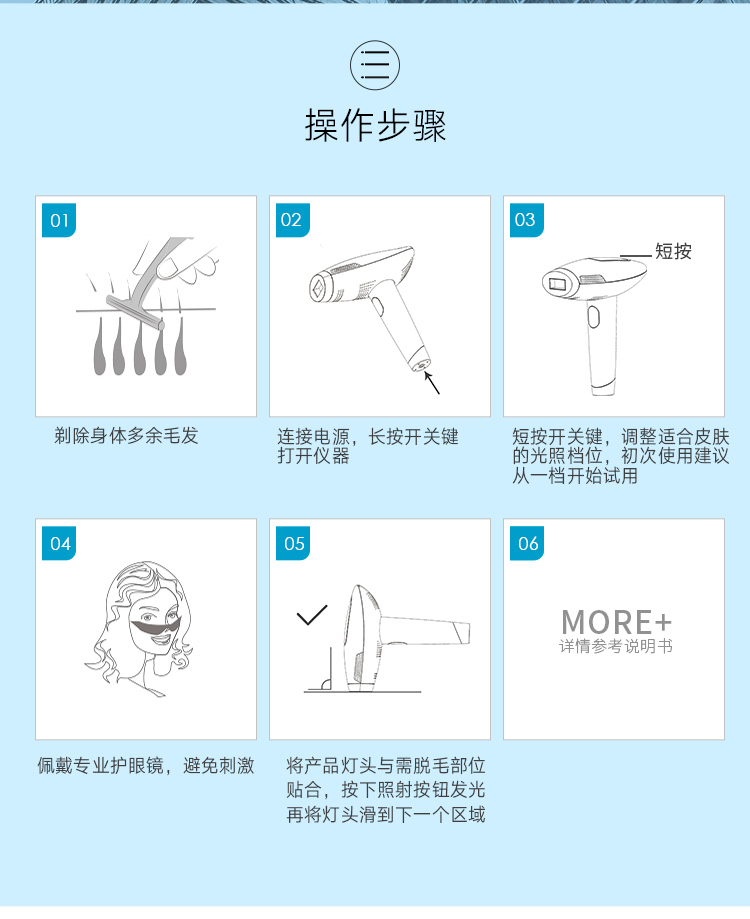 三

操作步骤

01

剃除身体多余毛发

02

连接电源，长按开关键打开仪器

03

短按

短按开关键，调整适合皮肤的光照档位，初次使用建议从一档开始试用

04

佩戴专业护眼镜，避免刺激

05

将产品灯头与需脱毛部位贴合，按下照射按钮发光再将灯头滑到下一个区域

06

MORE+
详情参考说明书